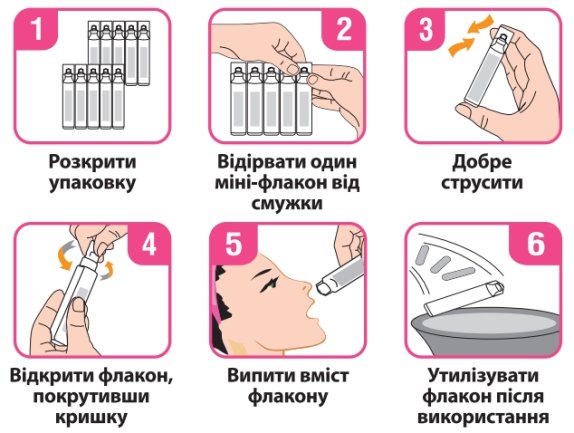 1

Розкрити упаковку

2

Відірвати один міні-флакон від смужки

3

Добре струсити

4

Відкрити флакон, покрутивши кришку

5

Випити вміст флакону

6

Утилізувати флакон після використання